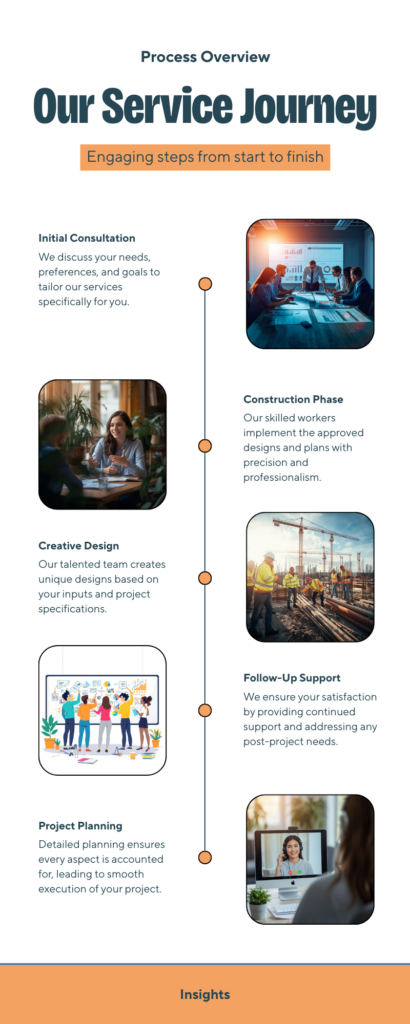 Process Overview

Our Service Journey

Engaging steps from start to finish

Initial Consultation

We discuss your needs, preferences, and goals to tailor our services specifically for you.

Construction Phase

Our skilled workers implement the approved designs and plans with precision and professionalism.

Creative Design

Our talented team creates unique designs based on your inputs and project specifications.

Follow-Up Support

We ensure your satisfaction by providing continued support and addressing any post-project needs.

Project Planning

Detailed planning ensures every aspect is accounted for, leading to smooth execution of your project.

Insights